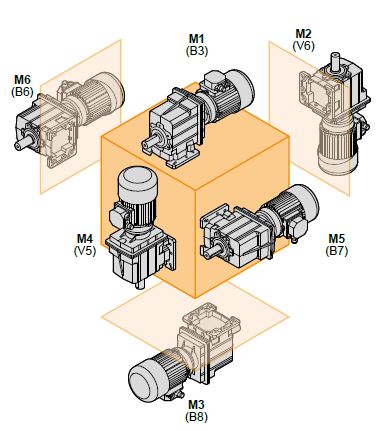 M1
(B3)

M2
(V6)

M6
(B6)

M4
(V5)

M5
(B7)

M3
(B8)